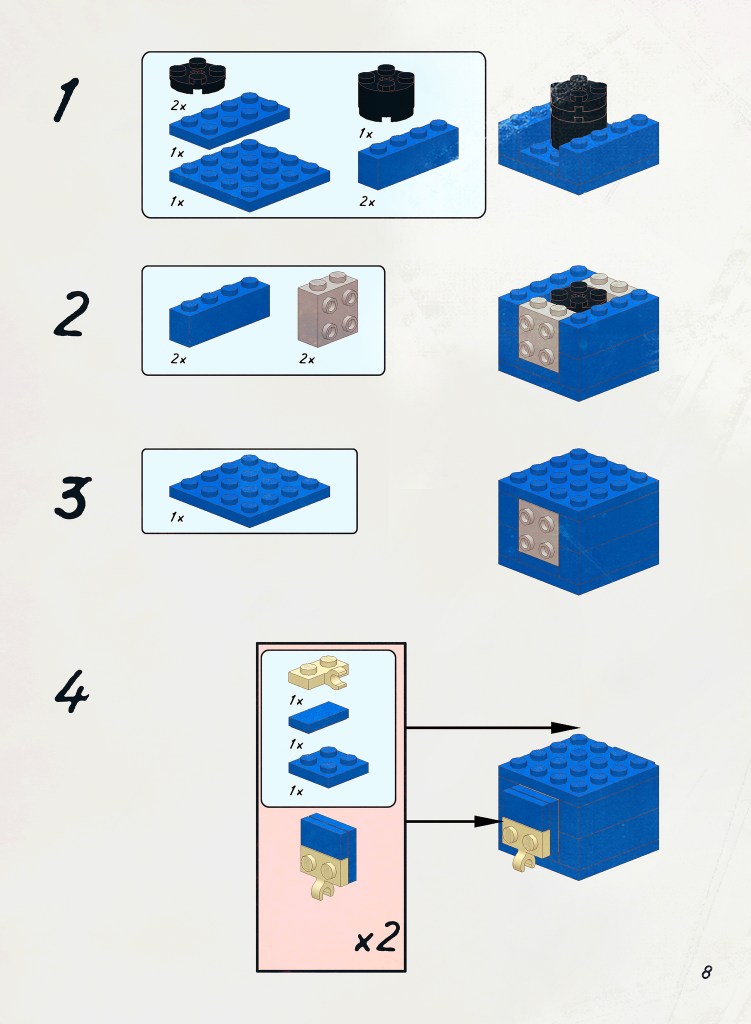 1

2x
1x
1x
1x
2x

2

2x
2x

3

1x

4

1x
1x
1x

x2

8