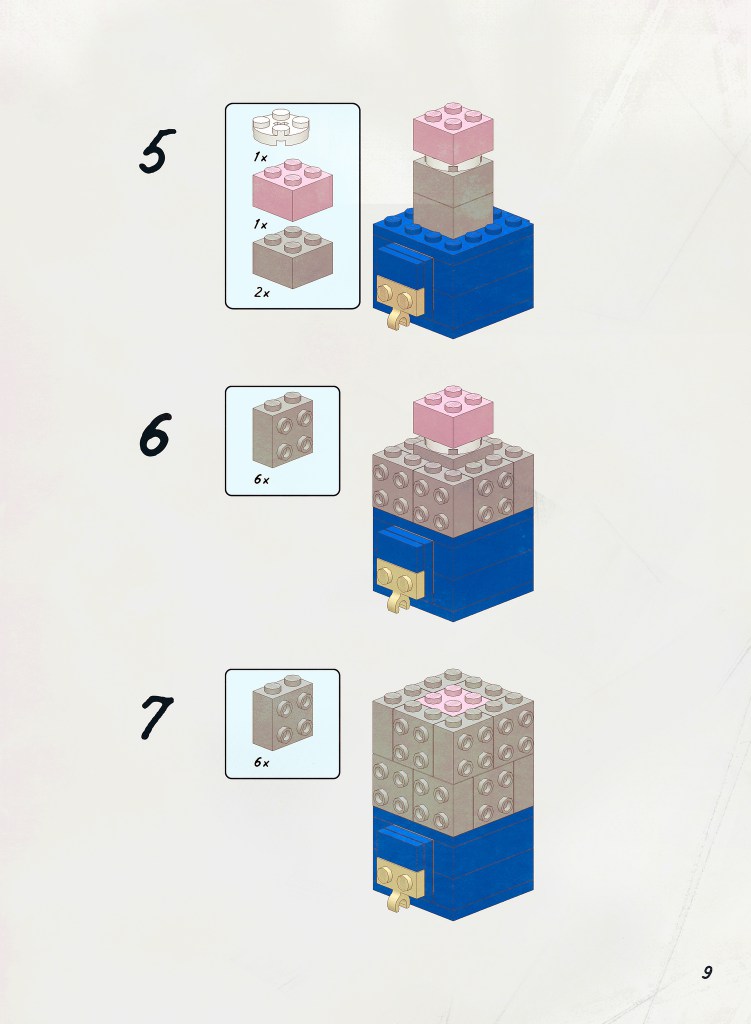 5

1x

1x

2x

6

6x

7

6x

9