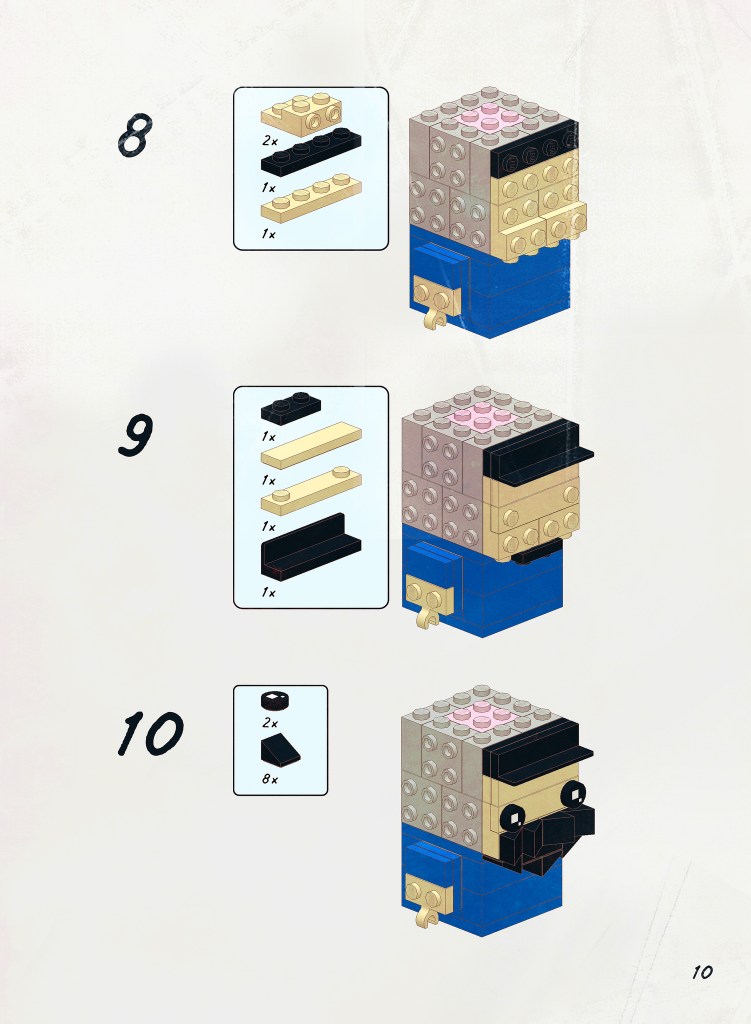 8

2x

1x

1x

9

1x

1x

1x

1x

10

2x

8x

10