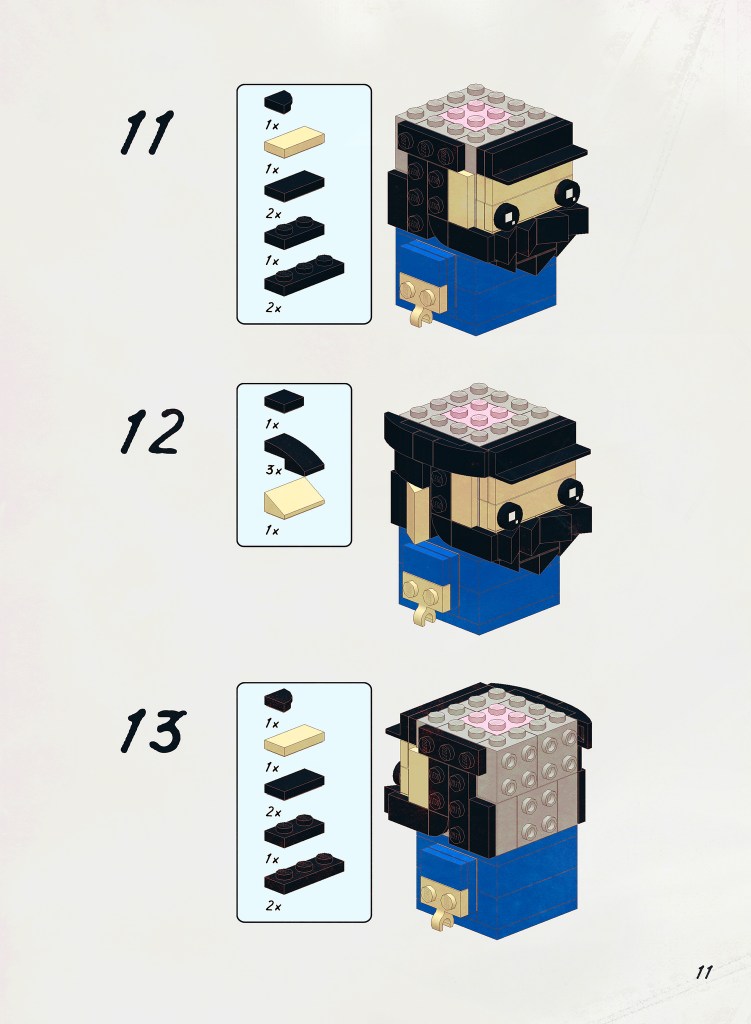 11

1x
1x
2x
1x
2x

12

1x
3x
1x

13

1x
1x
2x
1x
2x

11