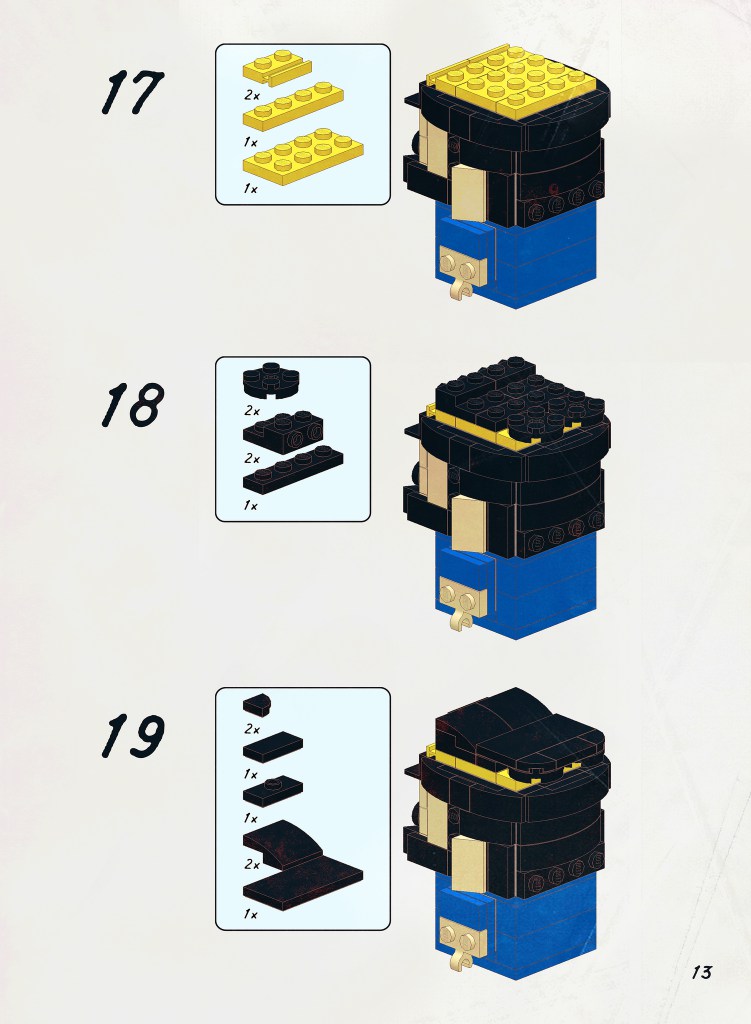 17

2x

1x

1x

18

2x

2x

1x

19

2x

1x

1x

2x

1x

13