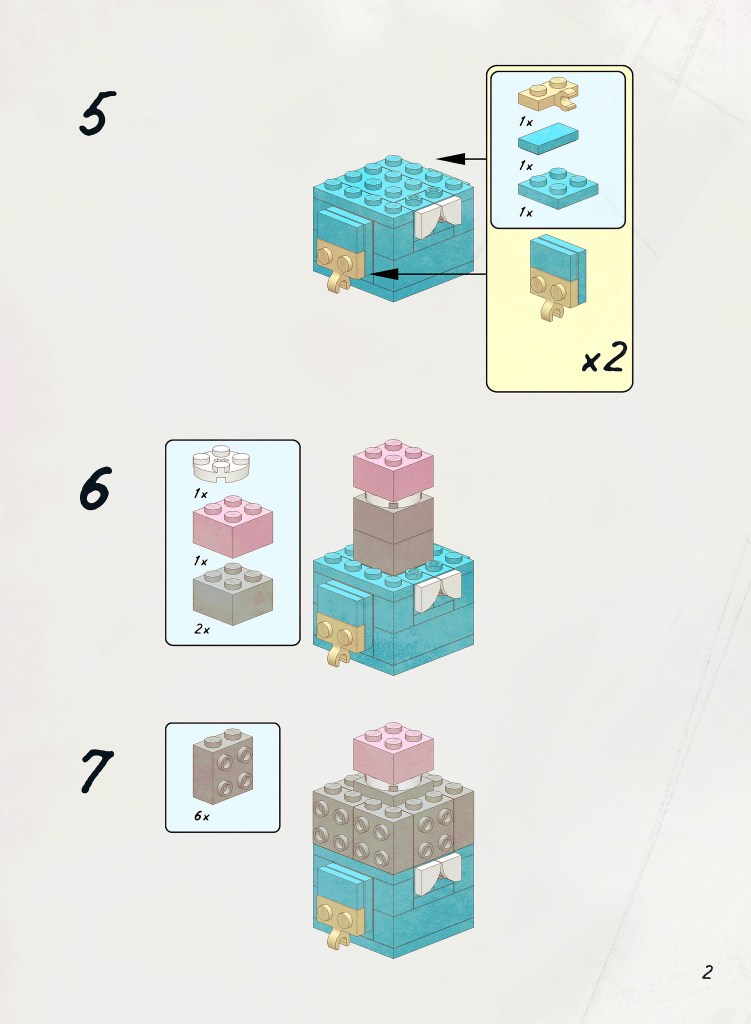 5

1x

1x

1x

x2

6

1x

1x

2x

7

6x

2