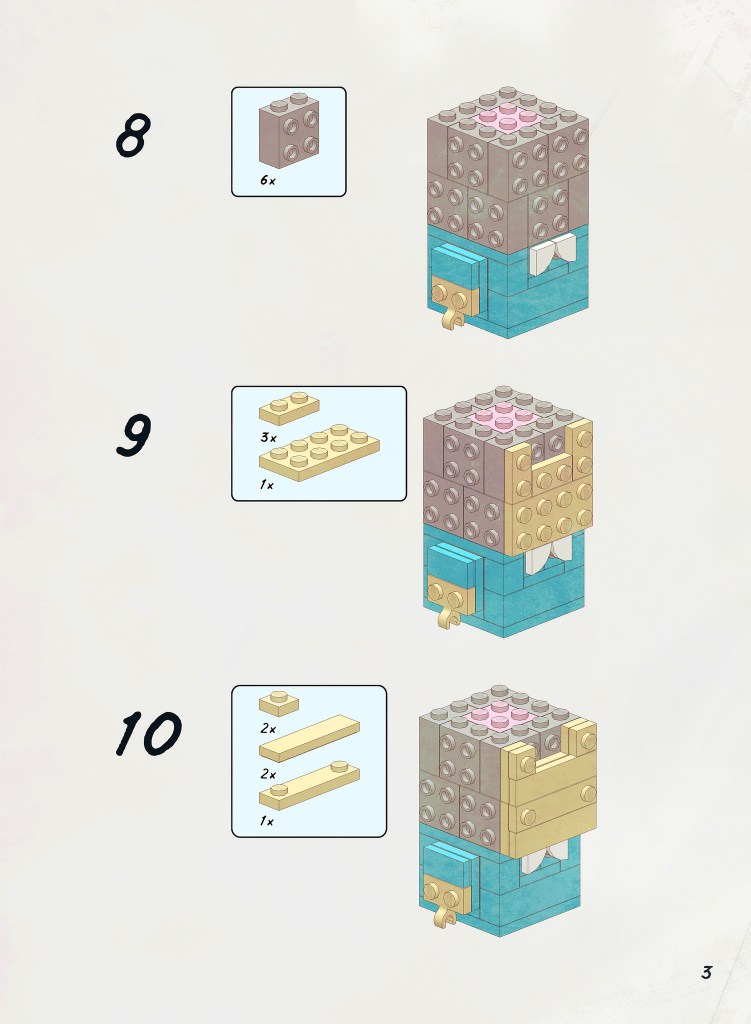 8

6x

9

3x

1x

10

2x

2x

1x

3