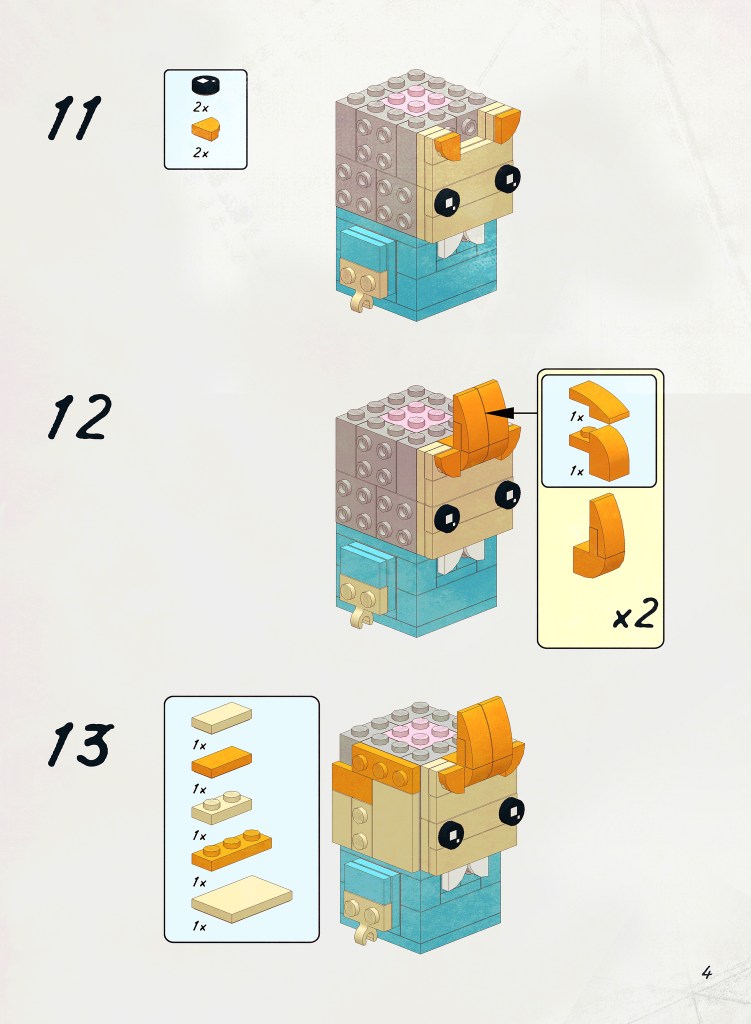 11

2x
2x

12

1x
1x

x2

13

1x
1x
1x
1x
1x

4