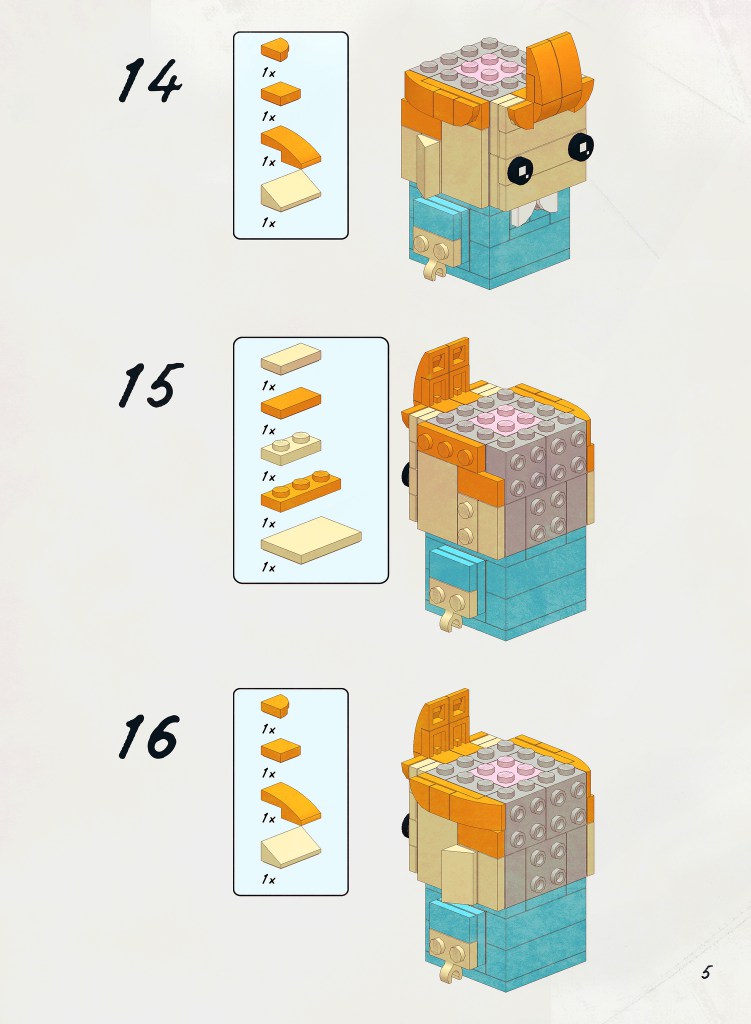 14

1x
1x
1x
1x

15

1x
1x
1x
1x
1x

16

1x
1x
1x
1x

5